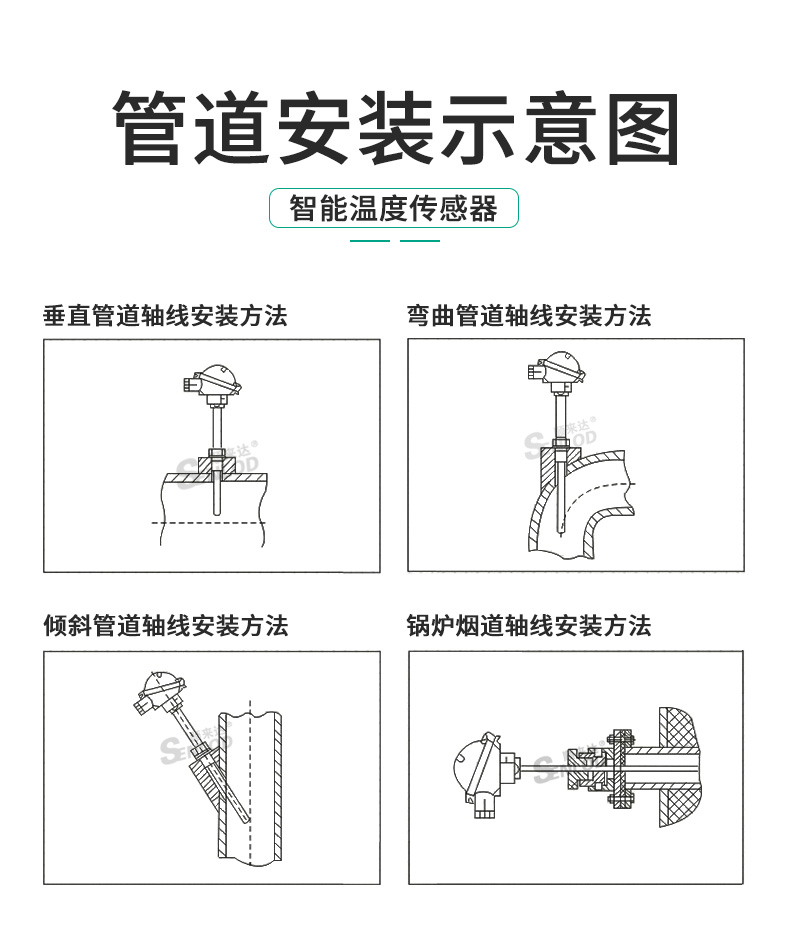 管道安装示意图

智能温度传感器

垂直管道轴线安装方法

弯曲管道轴线安装方法

倾斜管道轴线安装方法

锅炉烟道轴线安装方法